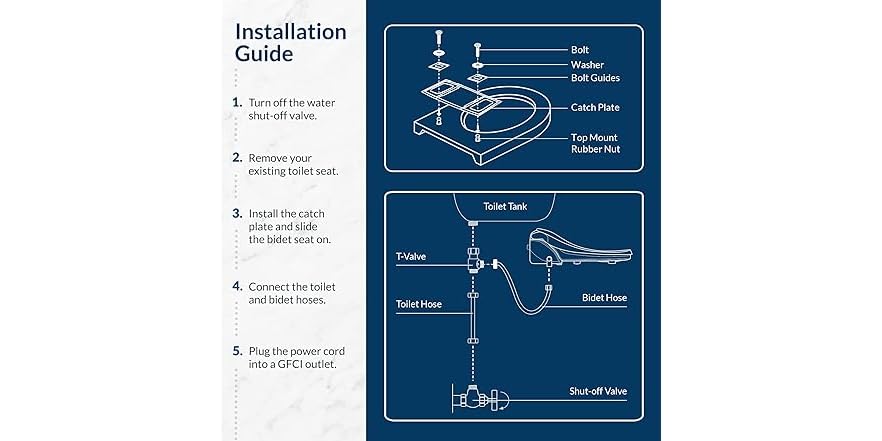 Installation Guide

1. Turn off the water shut-off valve.

2. Remove your existing toilet seat.

3. Install the catch plate and slide the bidet seat on.

4. Connect the toilet and bidet hoses.

5. Plug the power cord into a GFCI outlet.

Bolt
Washer
Bolt Guides
Catch Plate
Top Mount Rubber Nut

Toilet Tank
T-Valve
Toilet Hose
Bidet Hose
Shut-off Valve