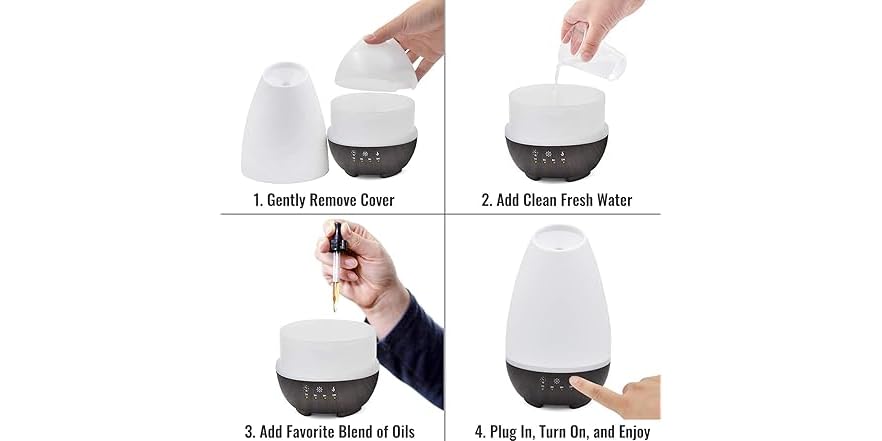 1. Gently Remove Cover

2. Add Clean Fresh Water

3. Add Favorite Blend of Oils

4. Plug In, Turn On, and Enjoy