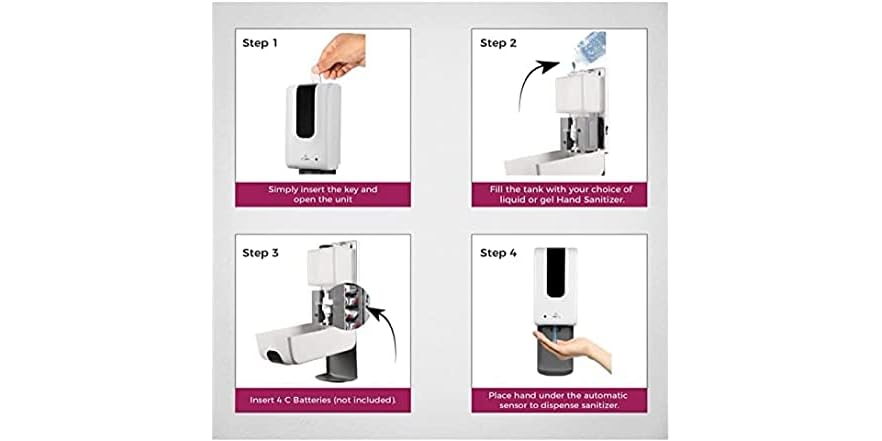 Step 1

Simply insert the key and open the unit

Step 2

Fill the tank with your choice of liquid or gel Hand Sanitizer.

Step 3

Insert 4 C Batteries (not included).

Step 4

Place hand under the automatic sensor to dispense sanitizer.