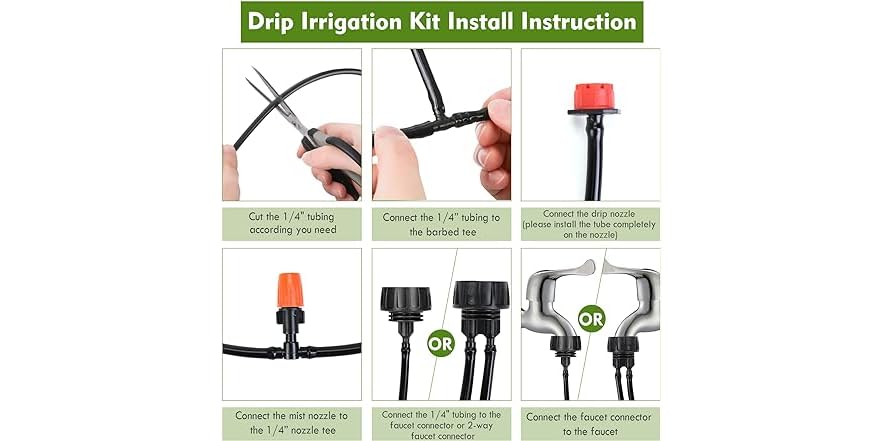 Drip Irrigation Kit Install Instruction

Cut the 1/4" tubing according you need

Connect the 1/4" tubing to the barbed tee

Connect the drip nozzle (please install the tube completely on the nozzle)

Connect the mist nozzle to the 1/4" nozzle tee

OR

Connect the 1/4" tubing to the faucet connector or 2-way faucet connector

OR

Connect the faucet connector to the faucet