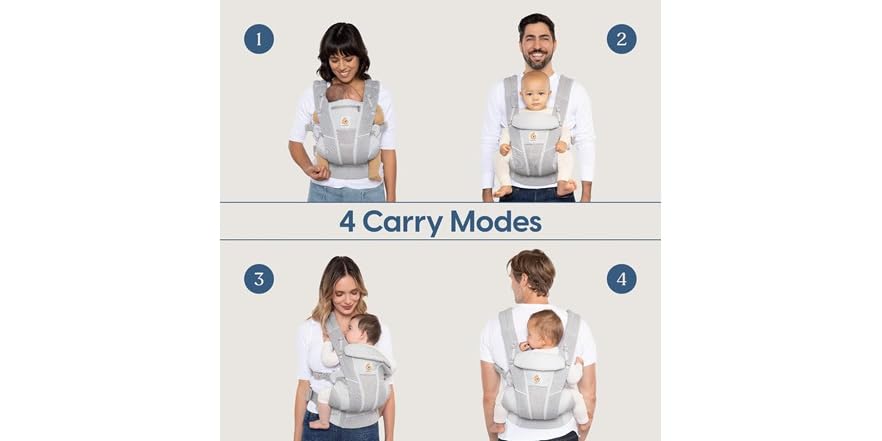 1

2

4 Carry Modes

3

4