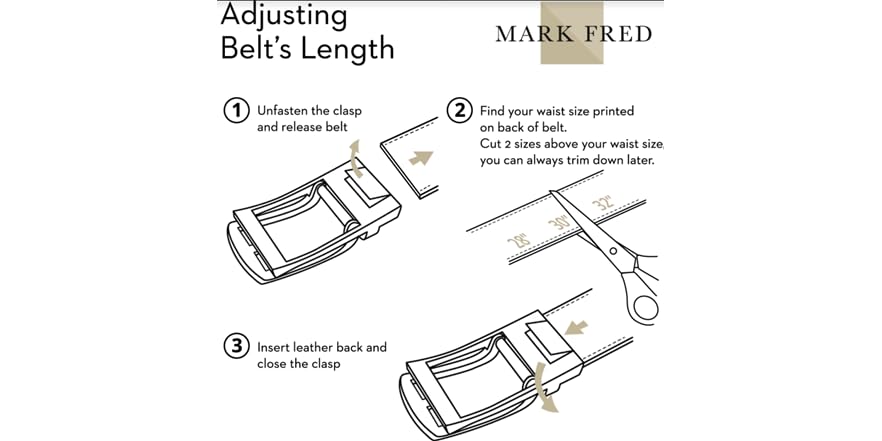 Adjusting Belt's Length

MARK FRED

1 Unfasten the clasp and release belt

2 Find your waist size printed on back of belt. Cut 2 sizes above your waist size, you can always trim down later.

28" 30" 32"

3 Insert leather back and close the clasp