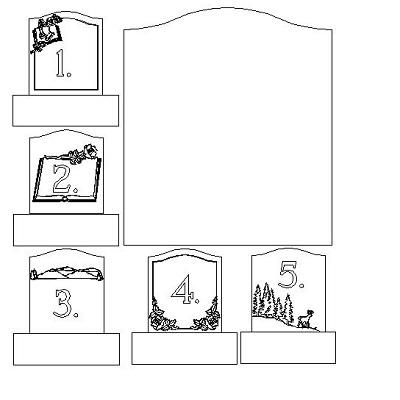 1.

2.

3.

4.

5.