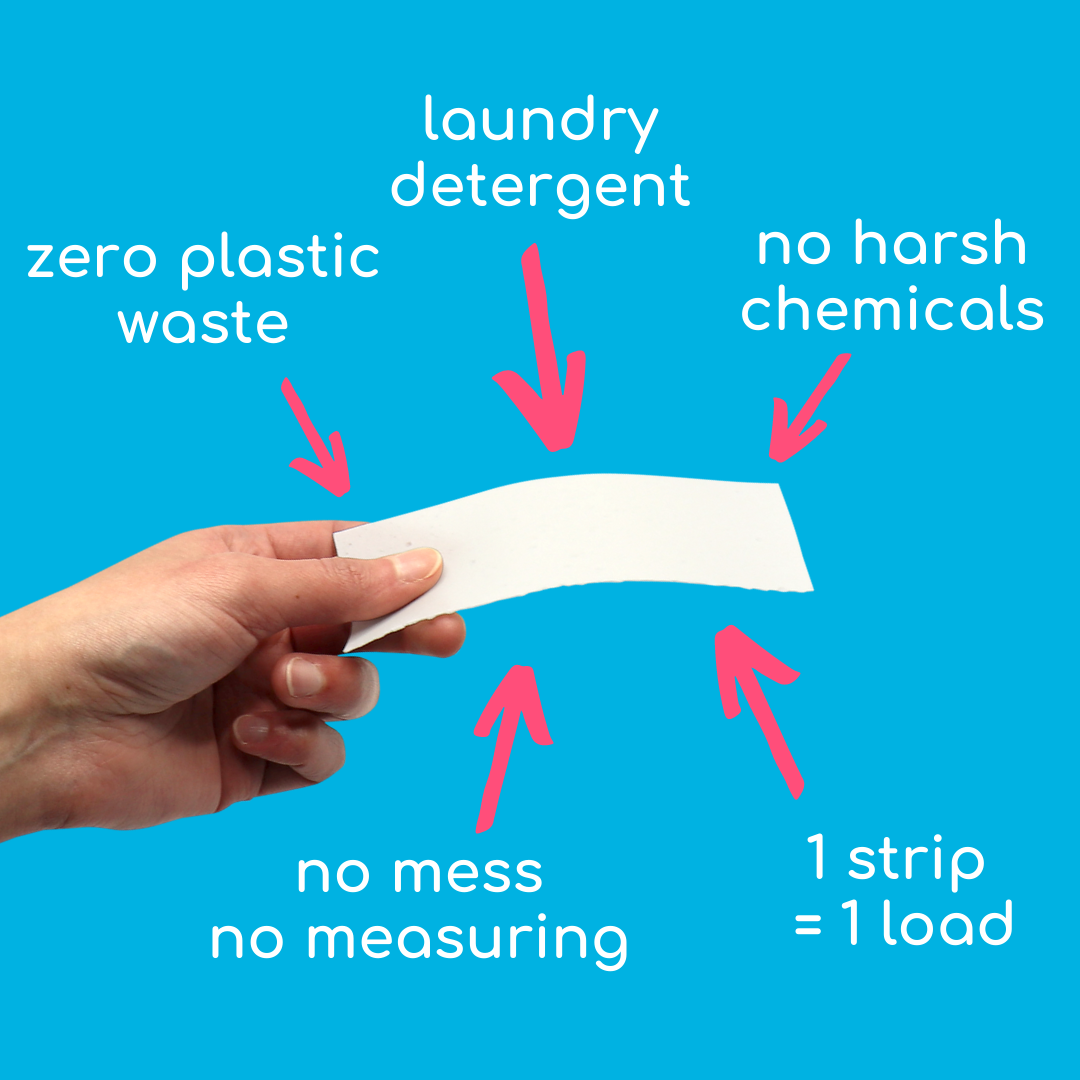 laundry
detergent

zero plastic
waste

no harsh
chemicals

no mess
no measuring

1 strip
= 1 load